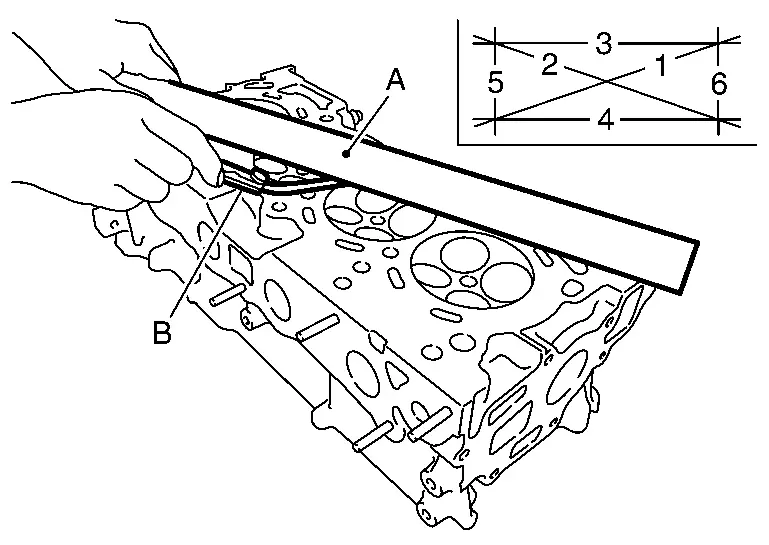 A
B
3
2
1
5
6
4