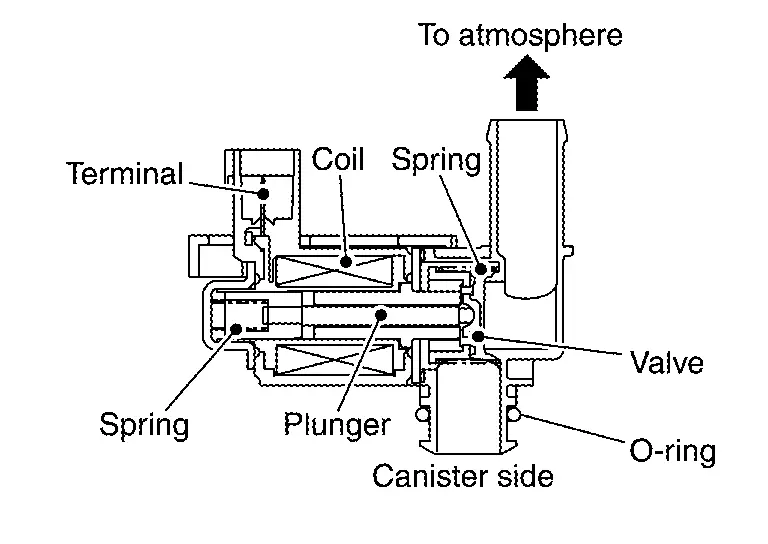 To atmosphere

Terminal

Coil

Spring

Valve

Spring

Plunger

O-ring

Canister side