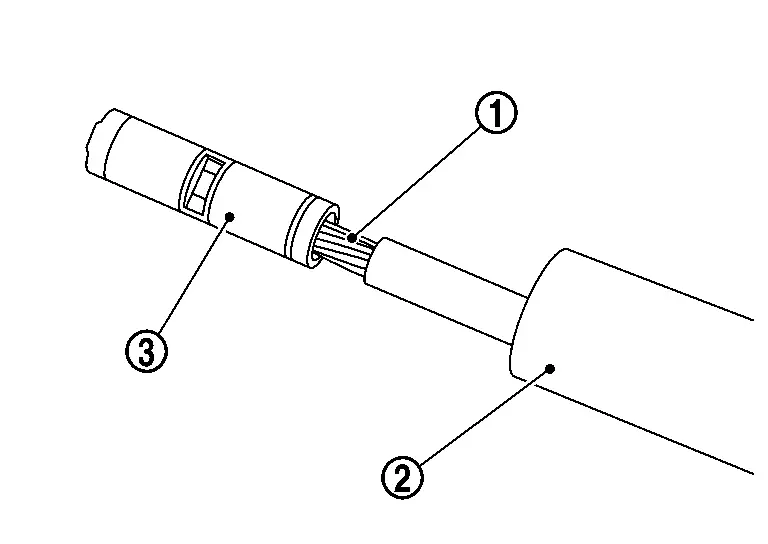 1
3
2