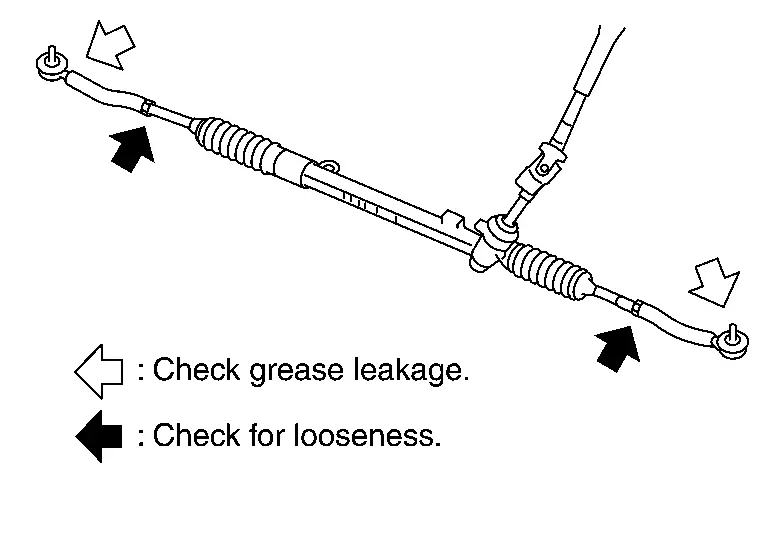 : Check grease leakage.

: Check for looseness.