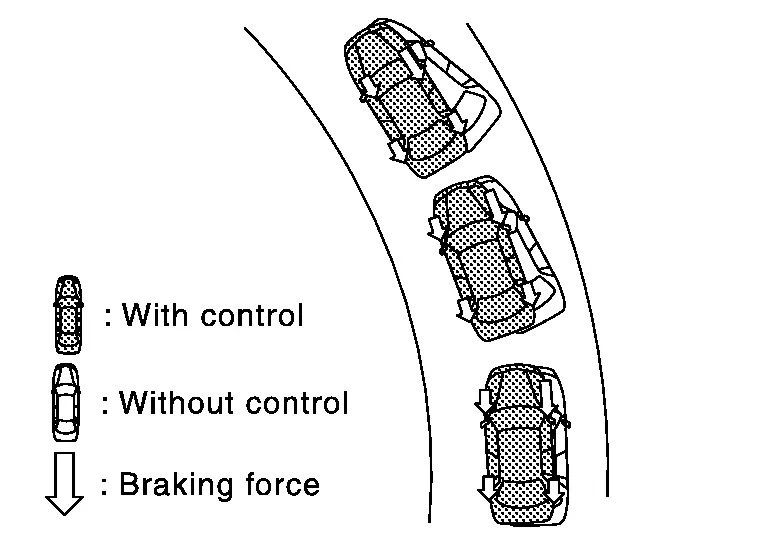 : With control

: Without control

: Braking force