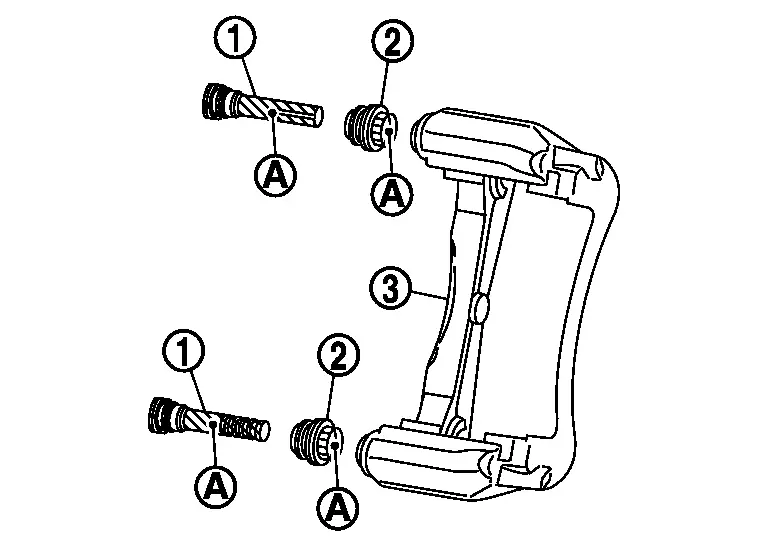 1
2
A
A
3
1
2
A
A