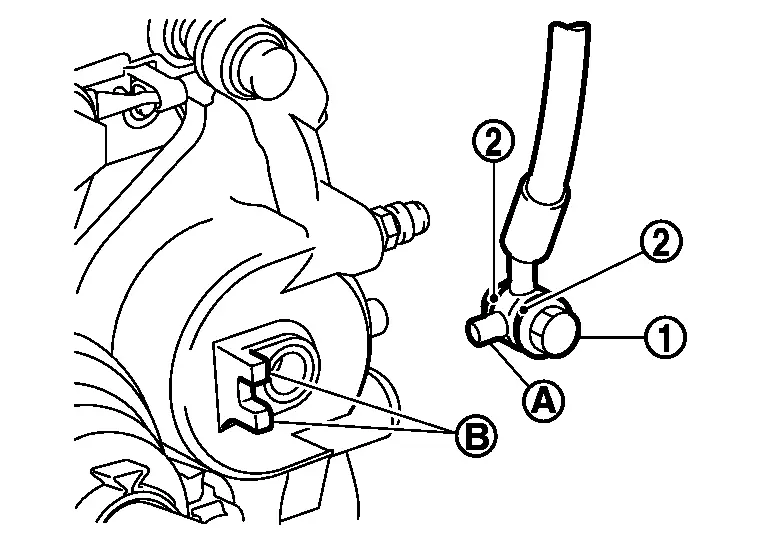 2
2
1
A
B