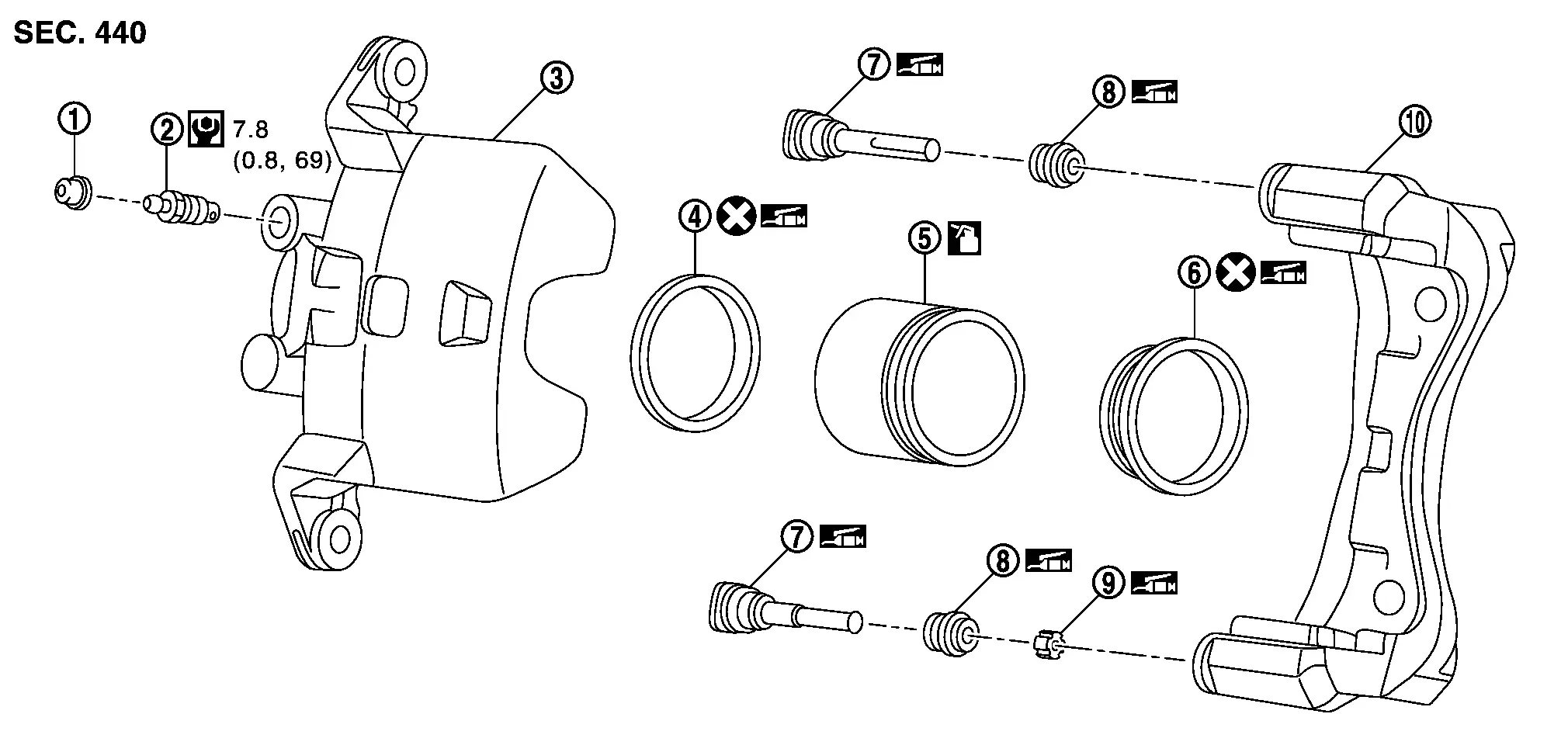 SEC. 440

1
2 7.8 (0.8, 69)
3
7
8
10
4
5
6
7
8
9