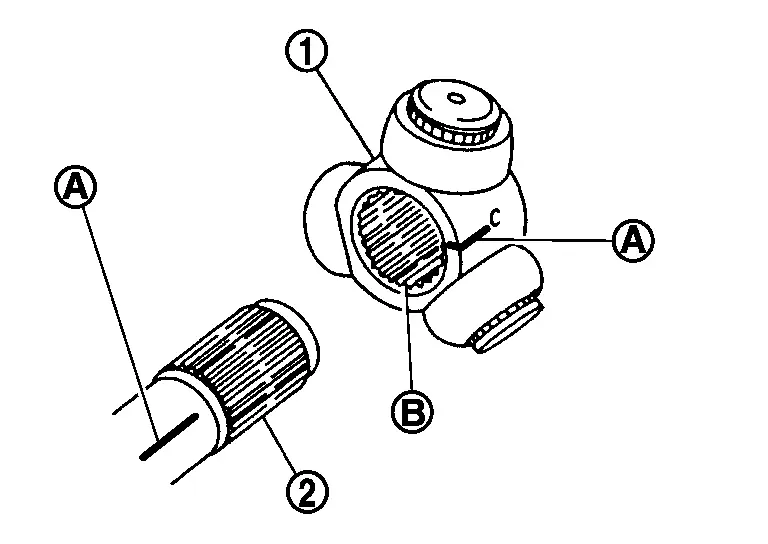 1
A
C
A
B
2