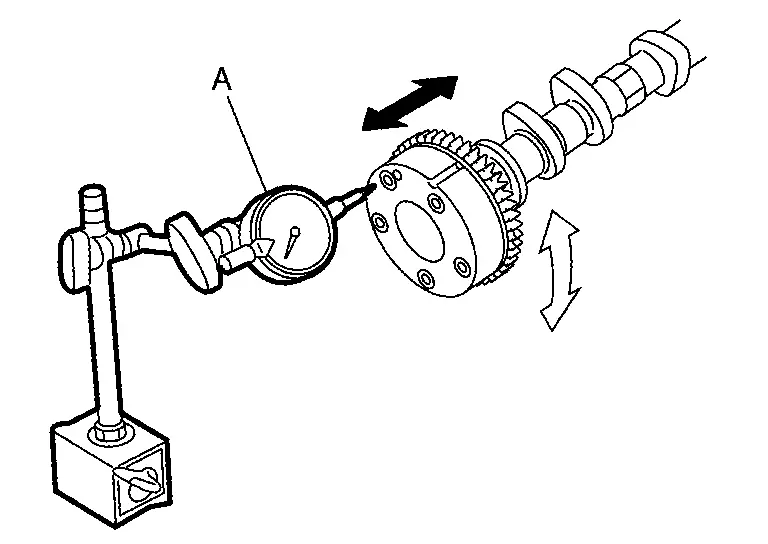 A