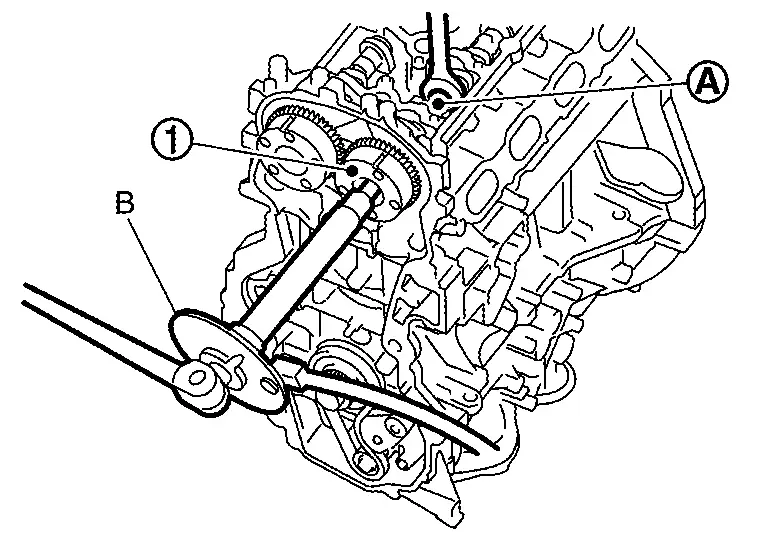 A
1
B