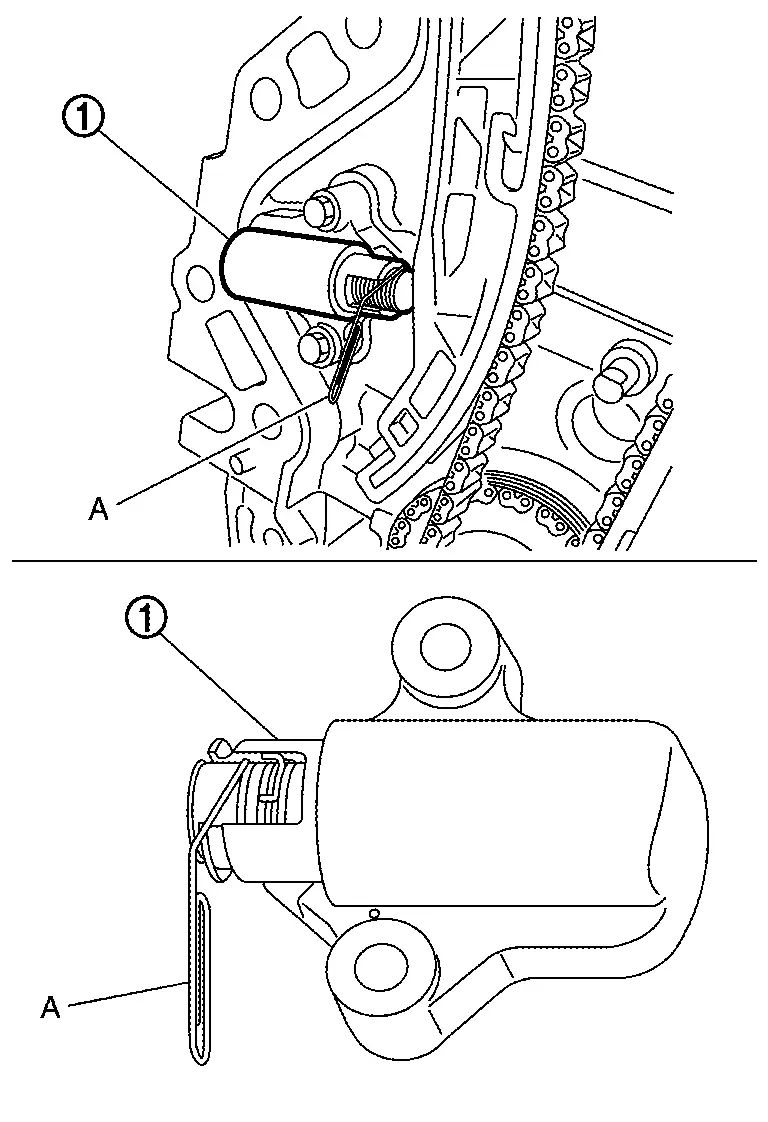 1

A

1

A