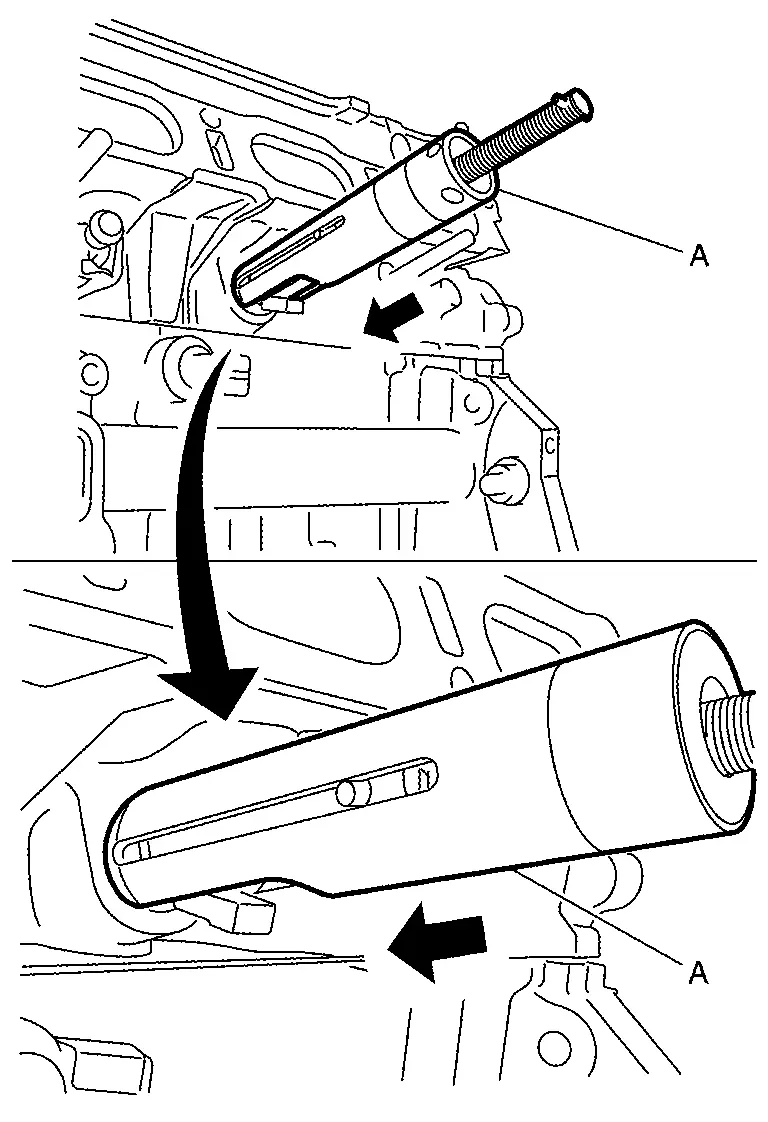 A

A