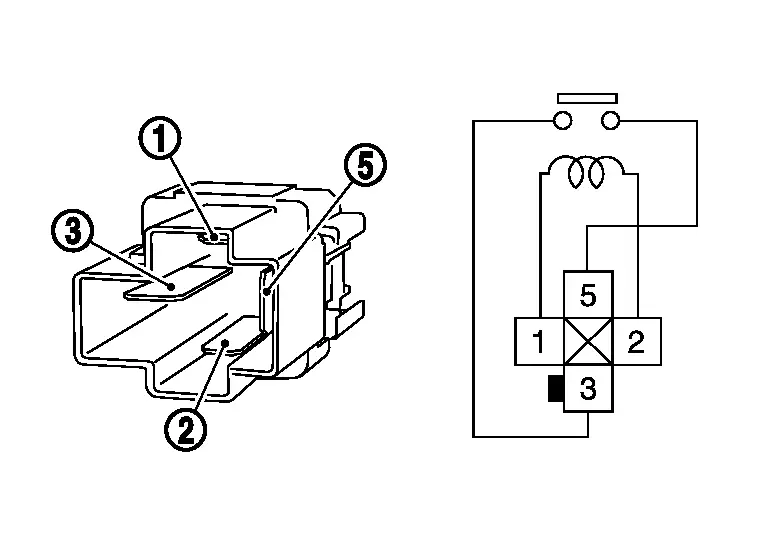 1
5
3
2
5
1
2
3