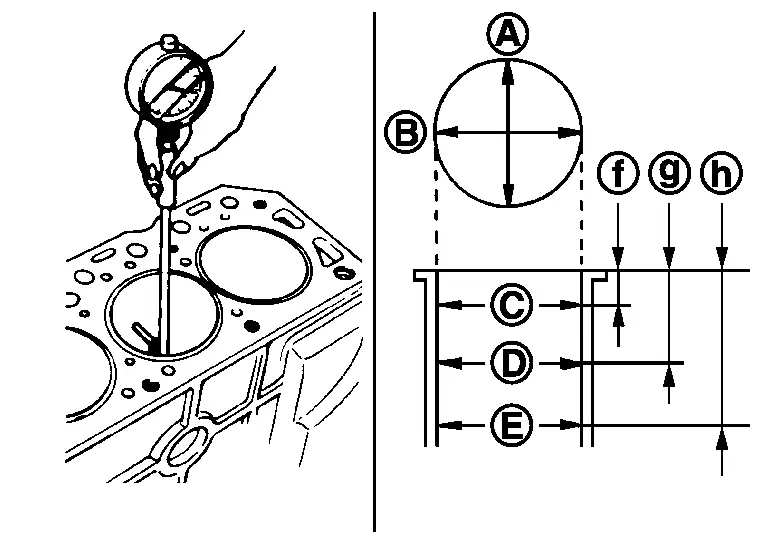 A
B
f
g
h
C
D
E