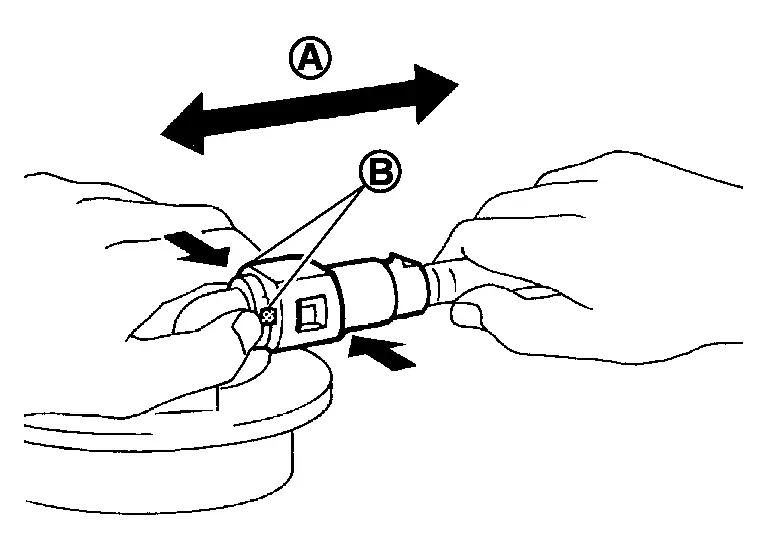 A

B