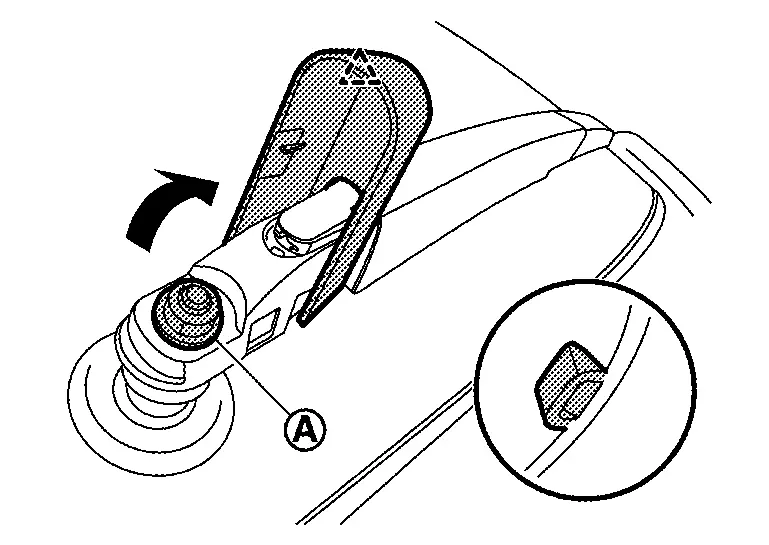 A