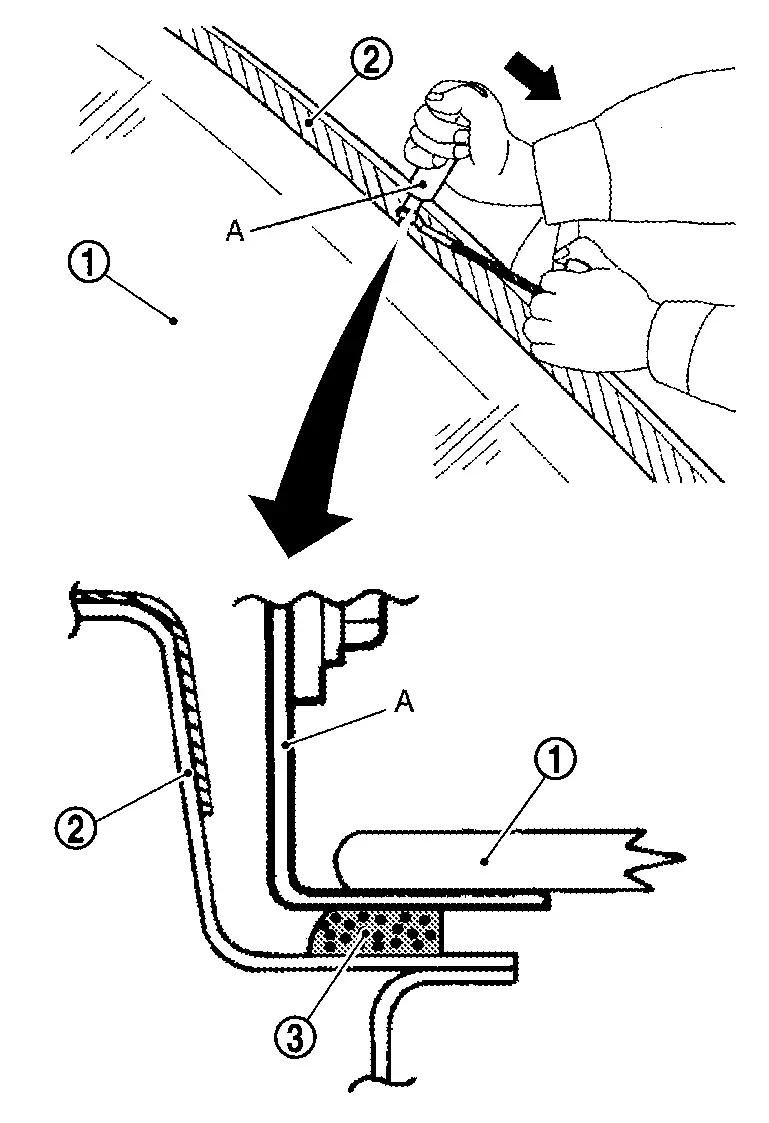 2
A
1
A
1
2
3