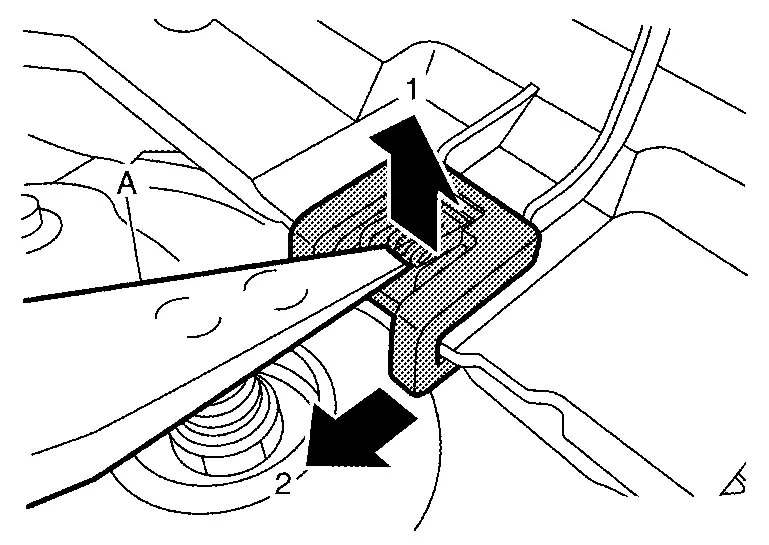 1
A
2