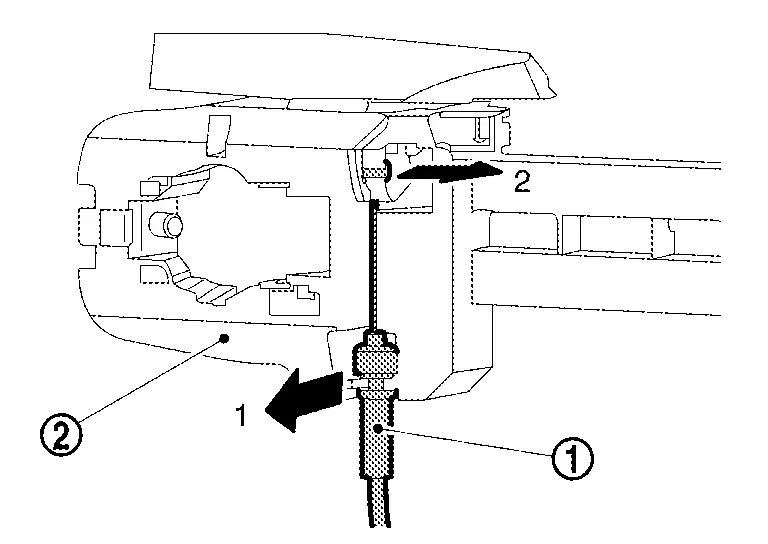 2
1
②
①