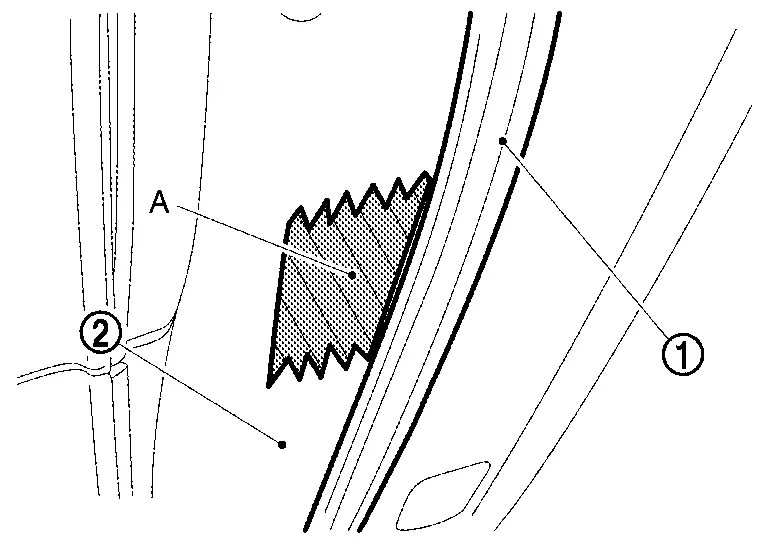 A
2
1