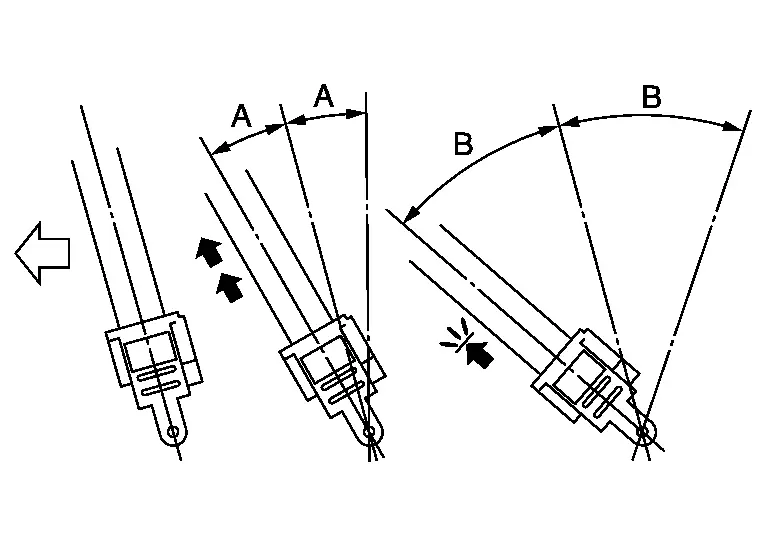 A
A
B
B