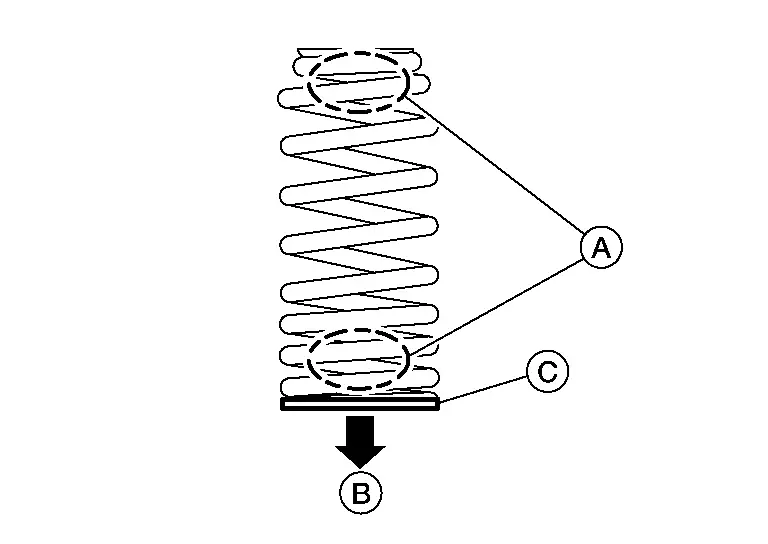 A
C
B