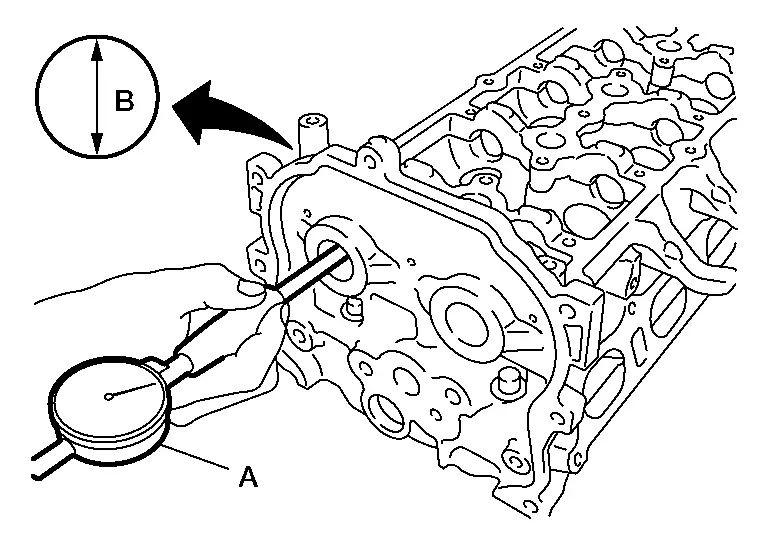 B

A