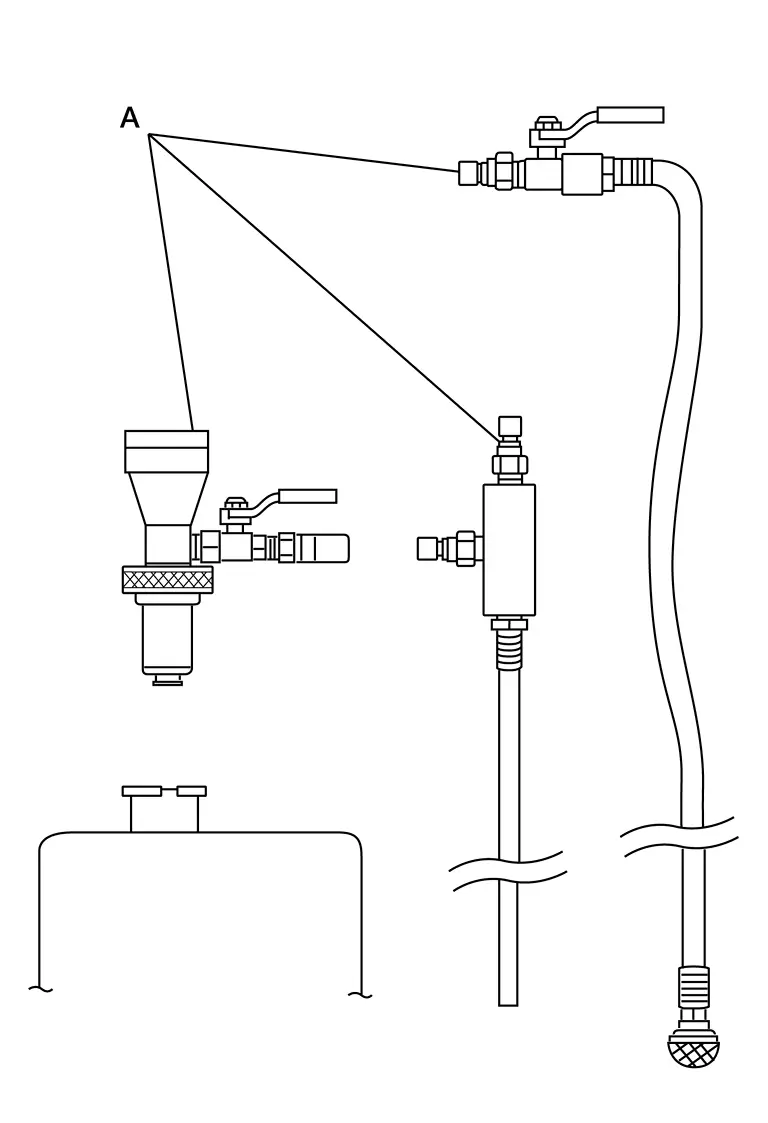 A