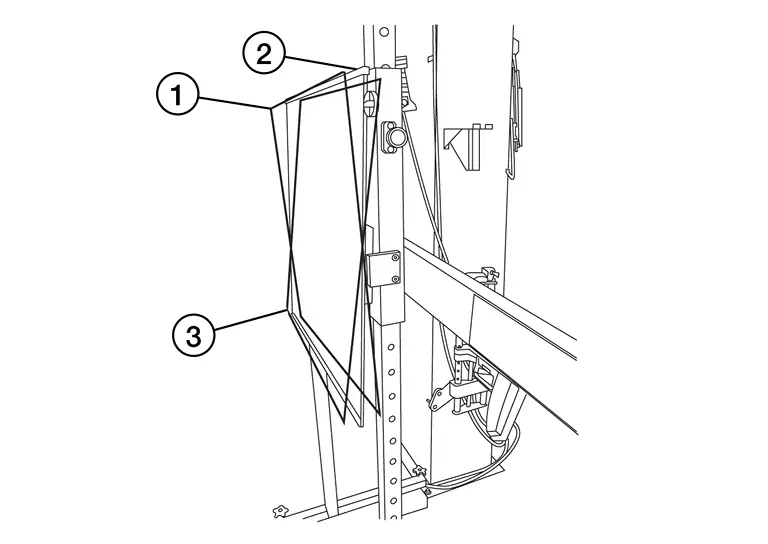 2
1
3