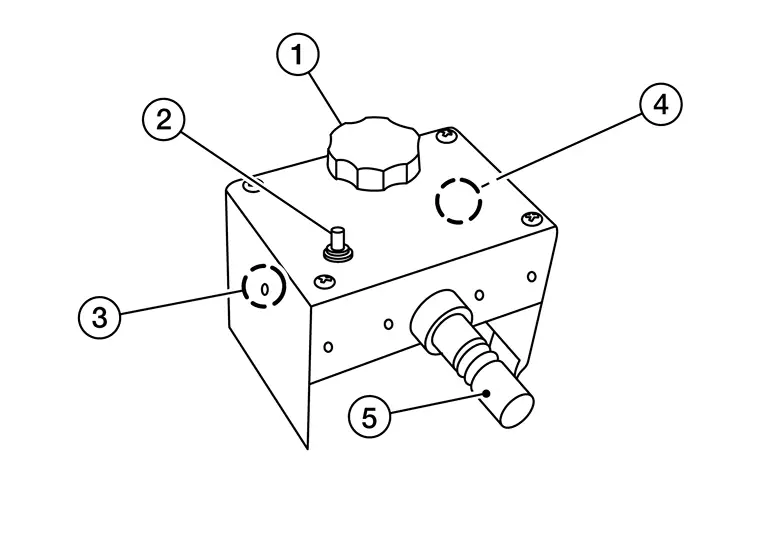 1
2
4
3
5