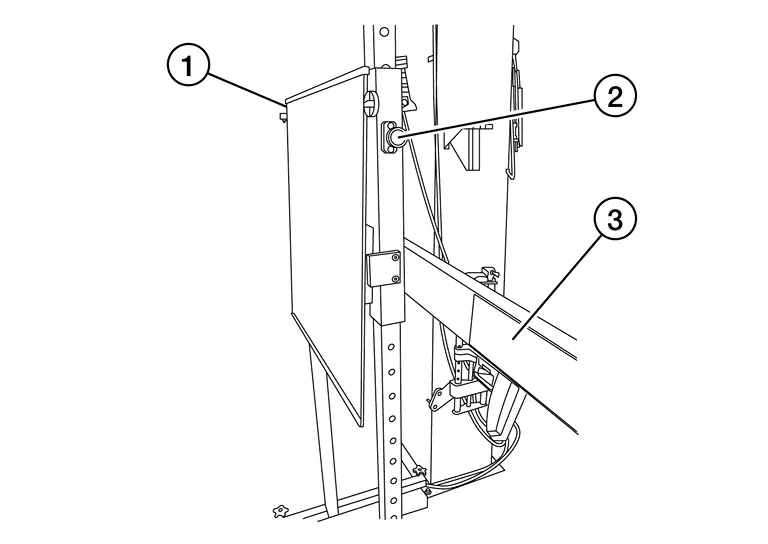 1
2
3