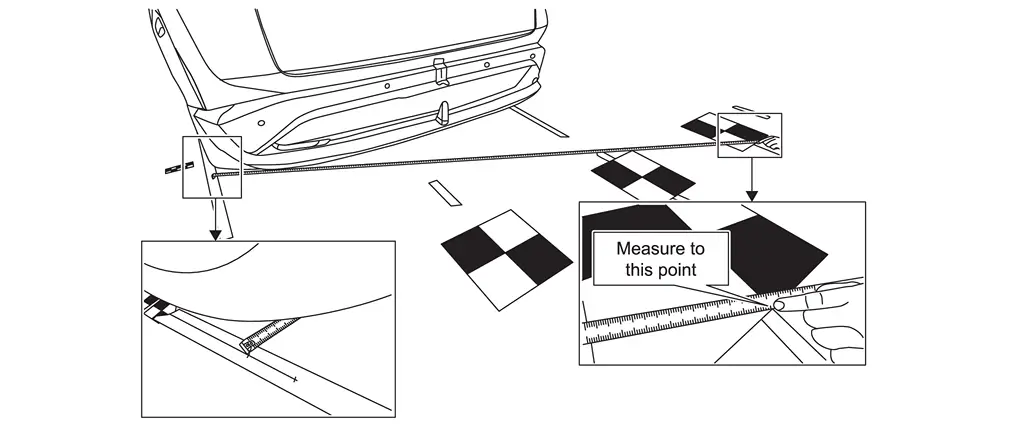 Measure to this point