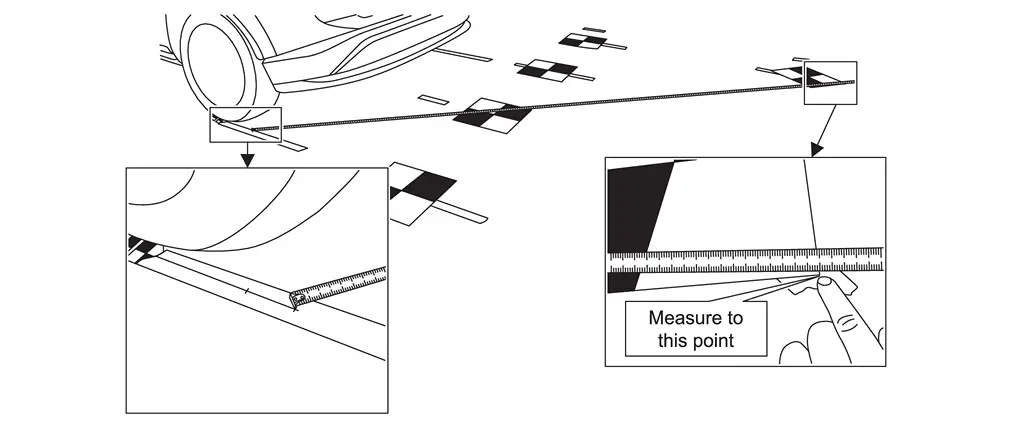 Measure to this point