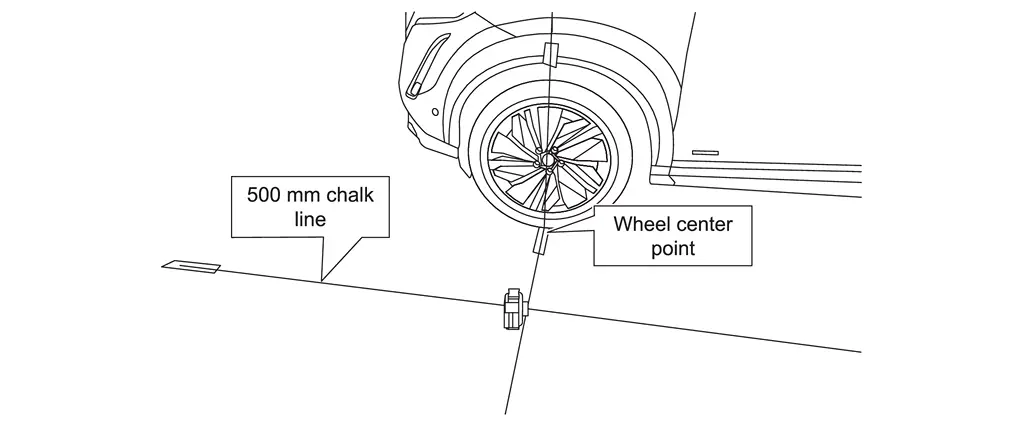 500 mm chalk line

Wheel center point