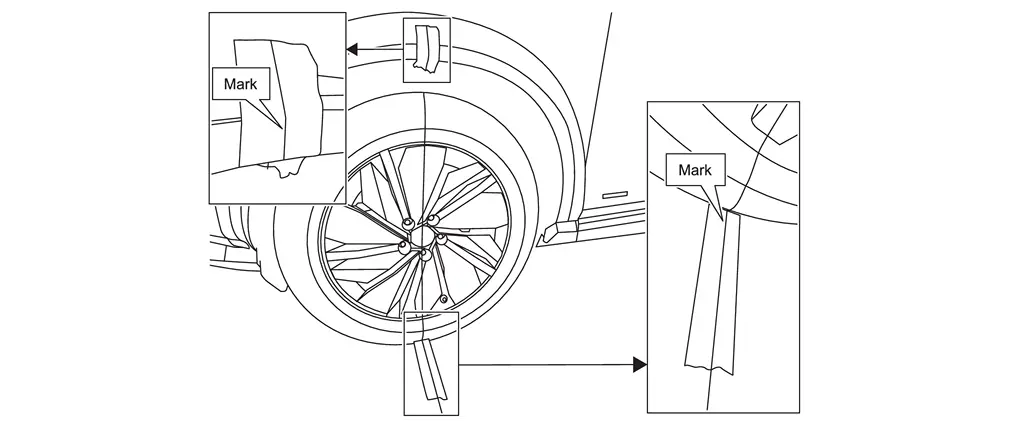 Mark

Mark