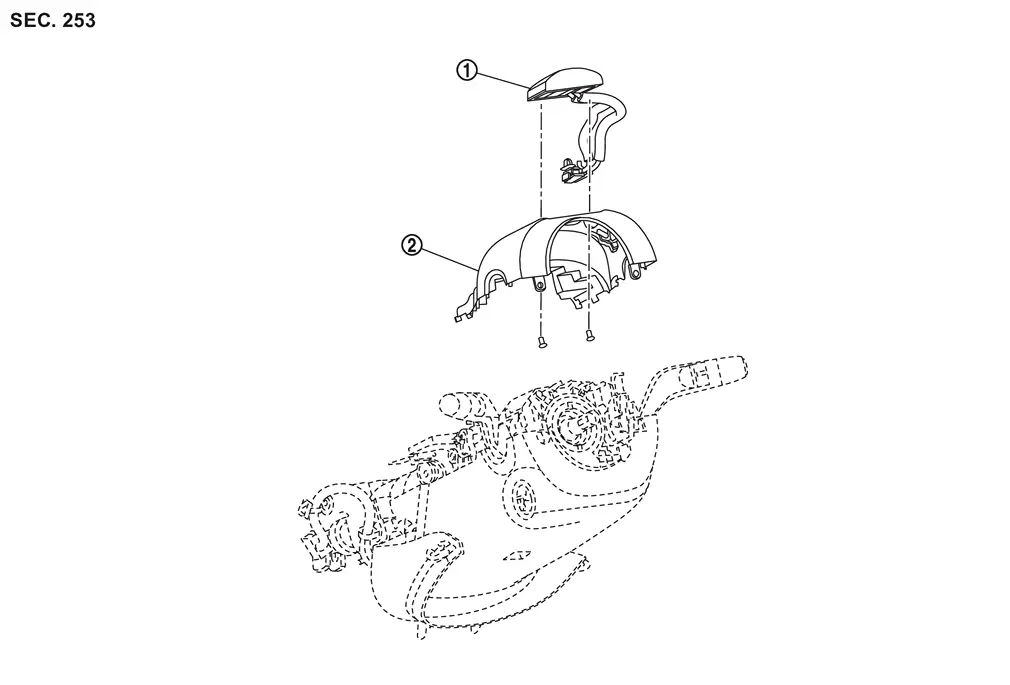 SEC. 253

①

②