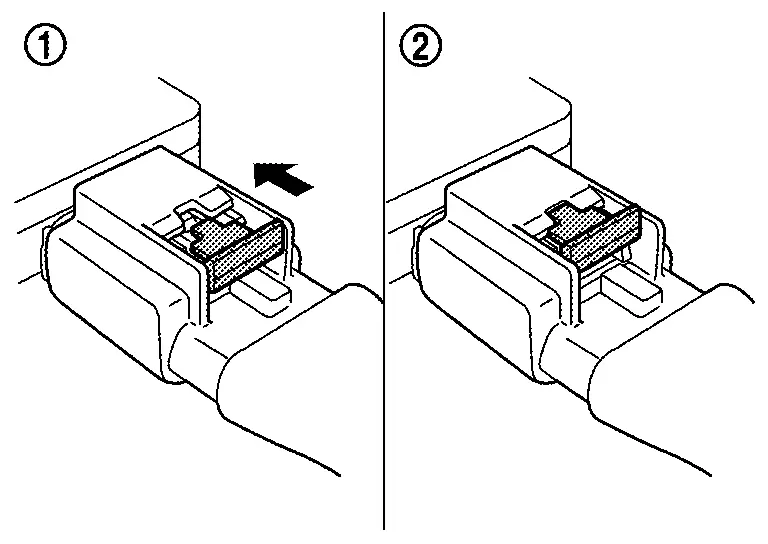 ①

②