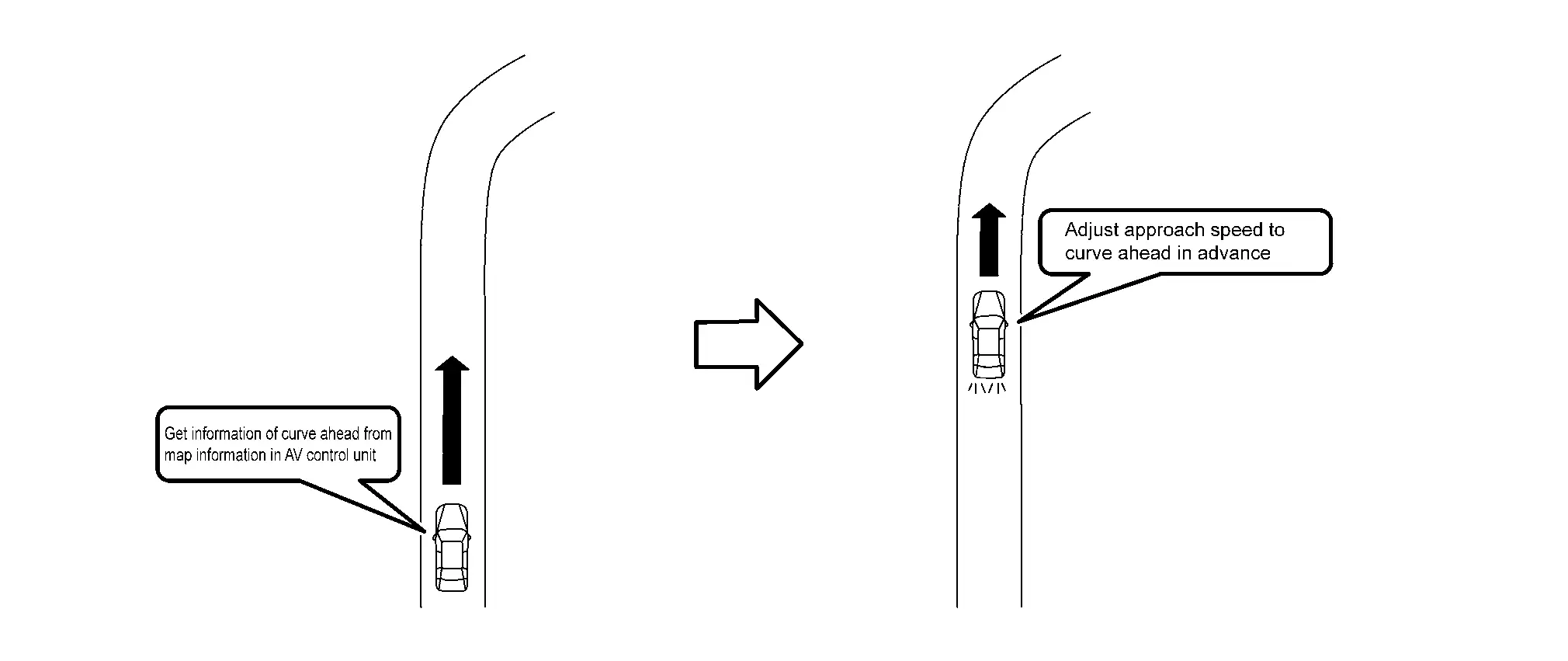 Get information of curve ahead from map information in AV control unit

Adjust approach speed to curve ahead in advance