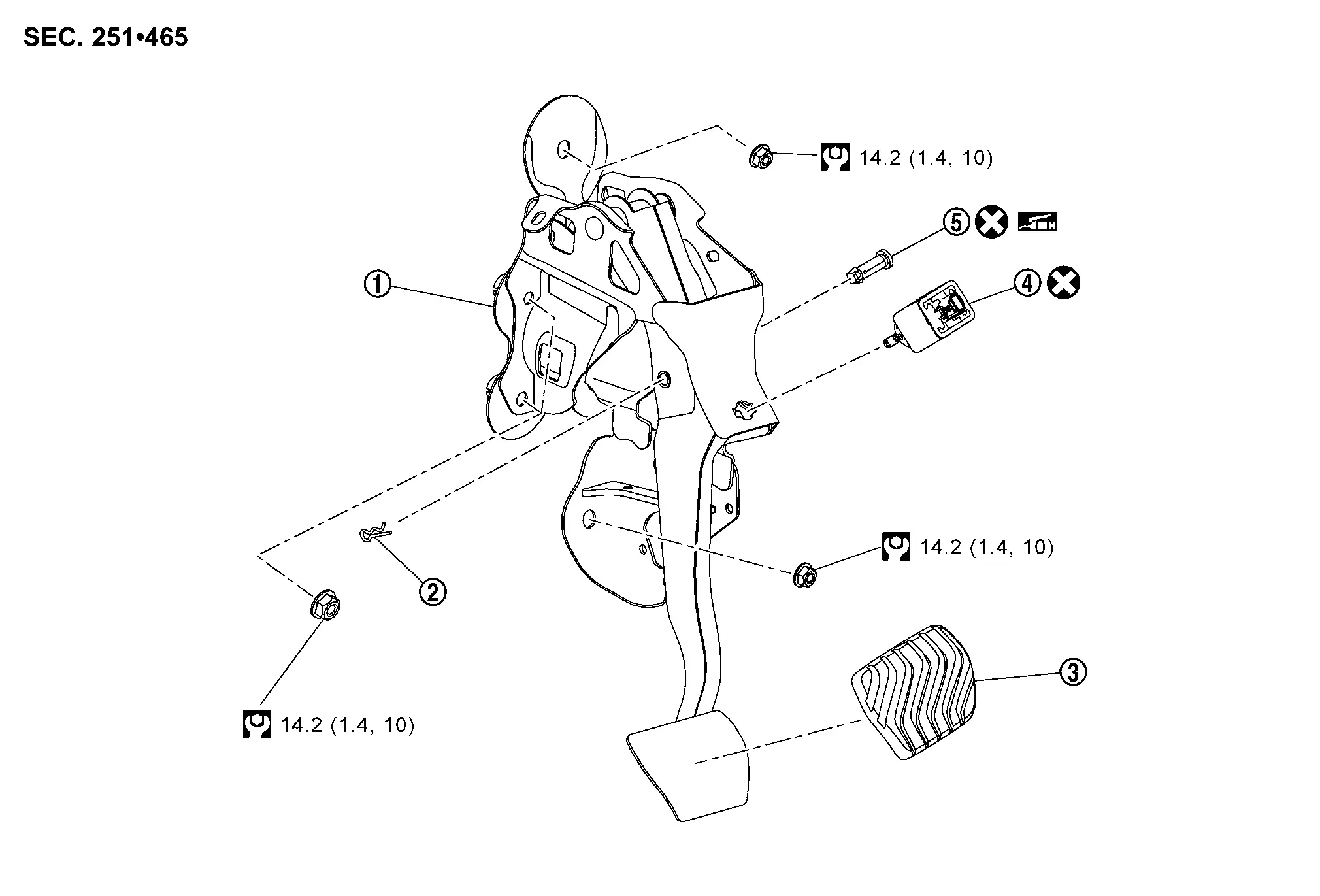 SEC. 251•465

14.2 (1.4, 10)

⑤

①

④

14.2 (1.4, 10)

②

③

14.2 (1.4, 10)