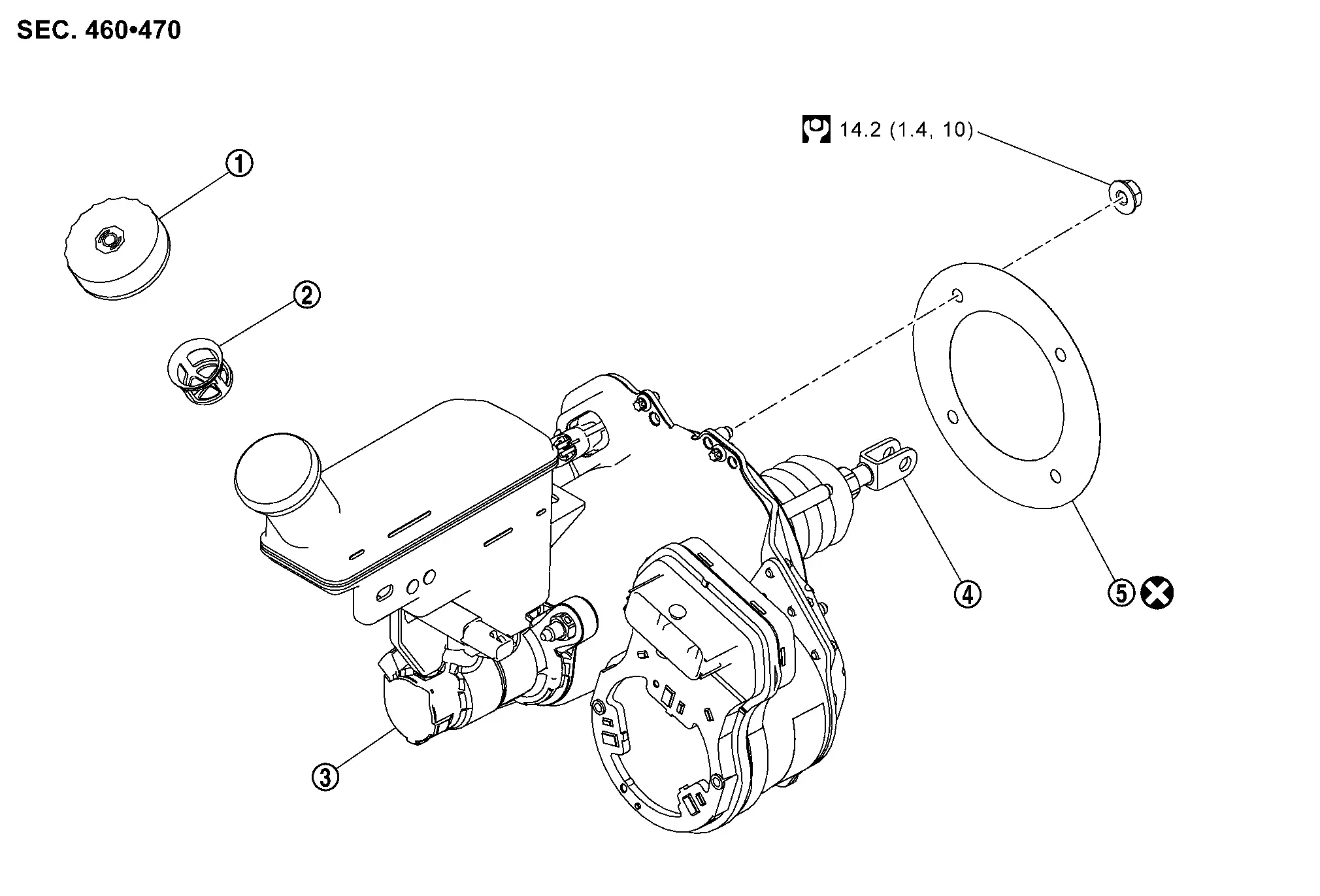 SEC. 460•470

14.2 (1.4, 10)

①

②

③

④

⑤