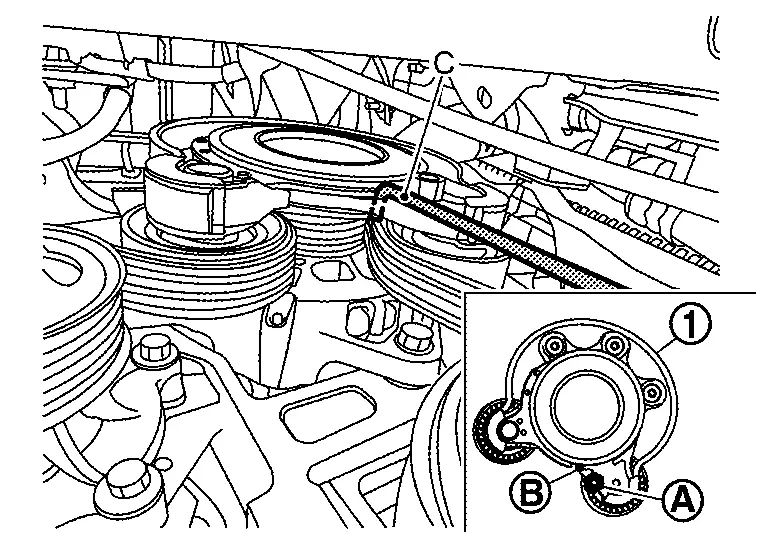 C
1
B
A