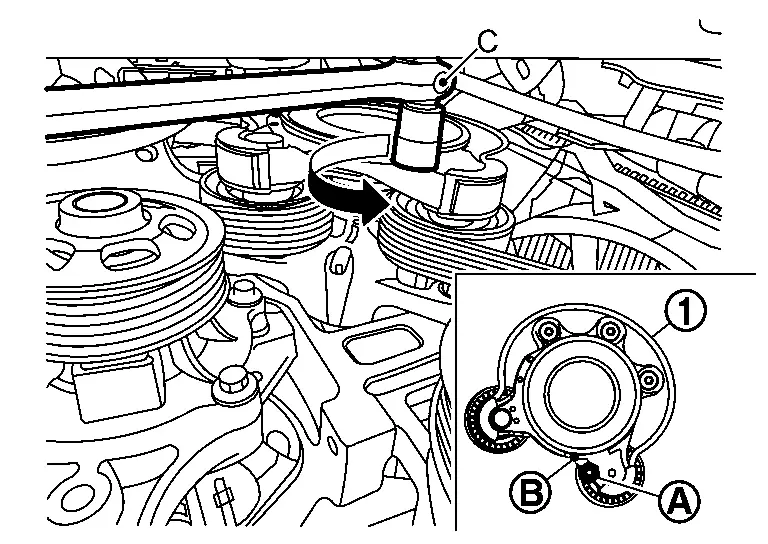 C
1
B
A