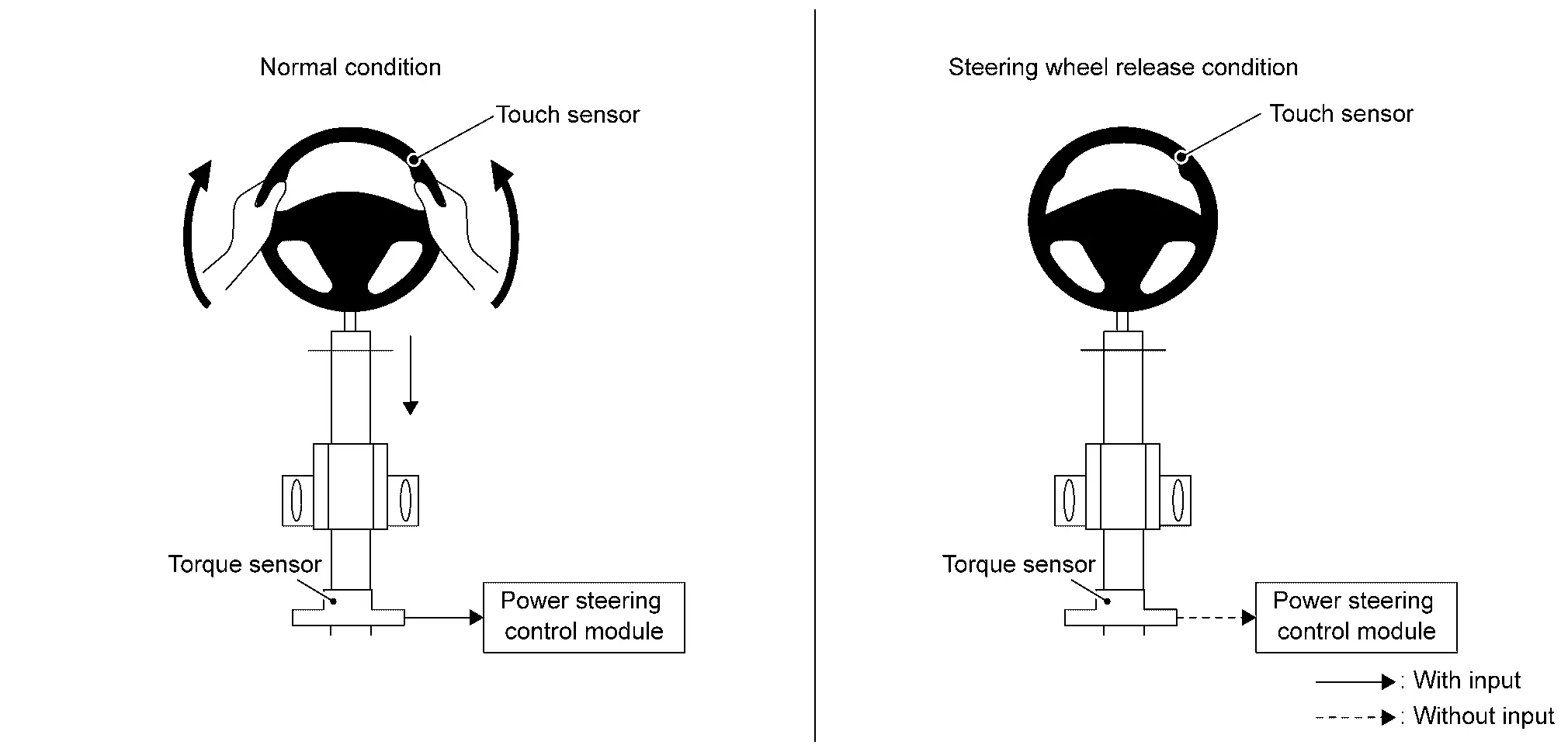 Normal condition

Touch sensor

Torque sensor

Power steering control module

Steering wheel release condition

Touch sensor

Torque sensor

Power steering control module

: With input

: Without input