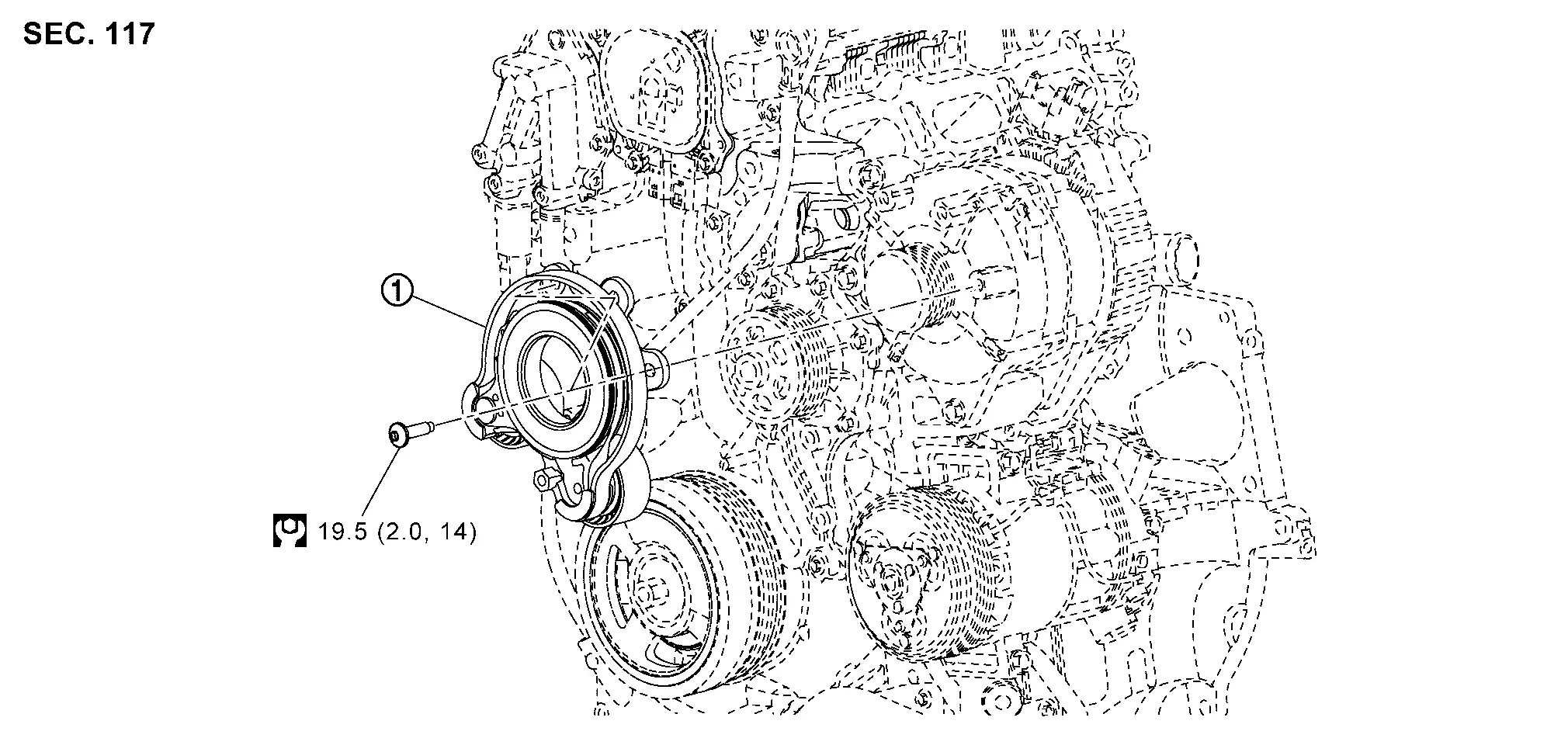 SEC. 117

1

19.5 (2.0, 14)