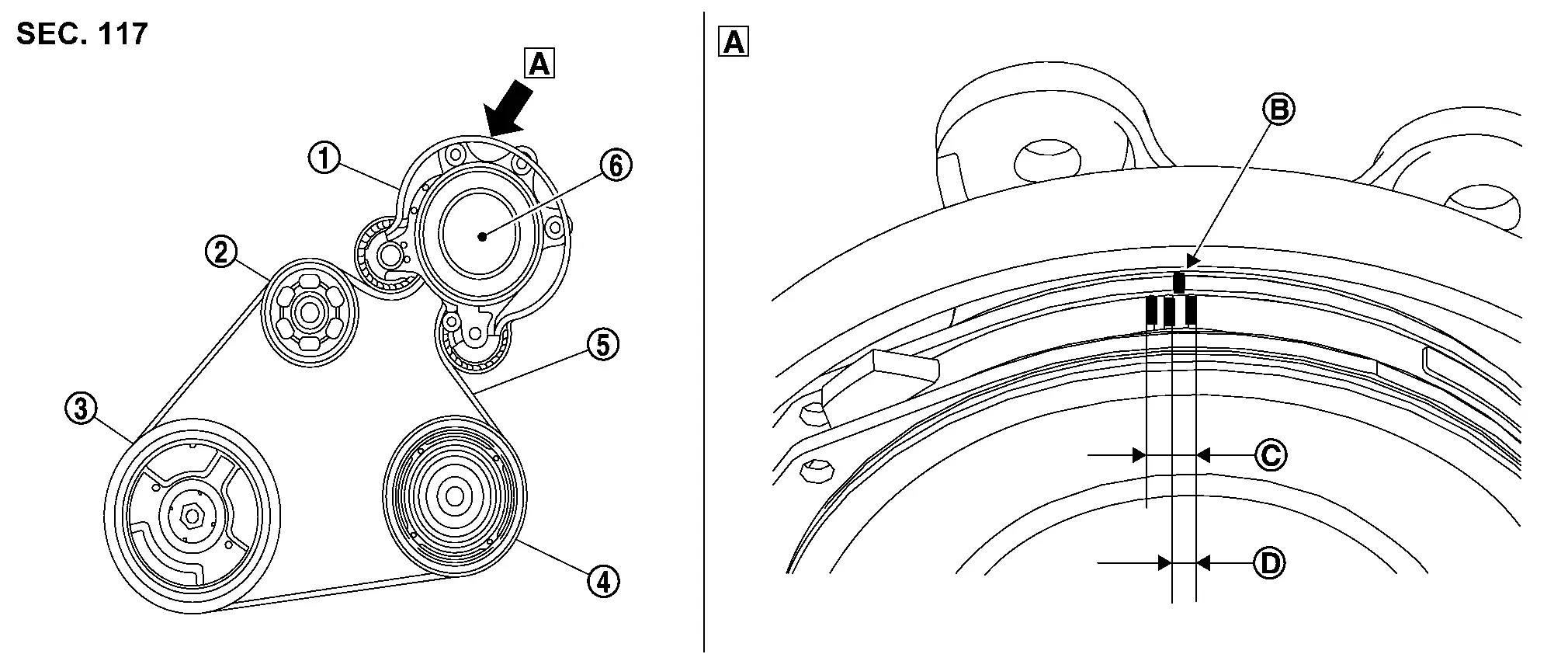 SEC. 117

A

1

6

2

5

3

4

A

B

C

D