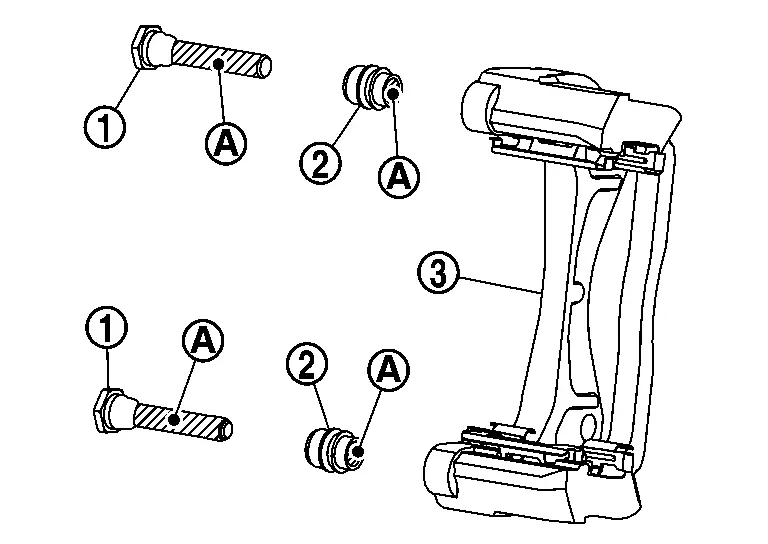 1
A
2
A
3
1
A
2
A