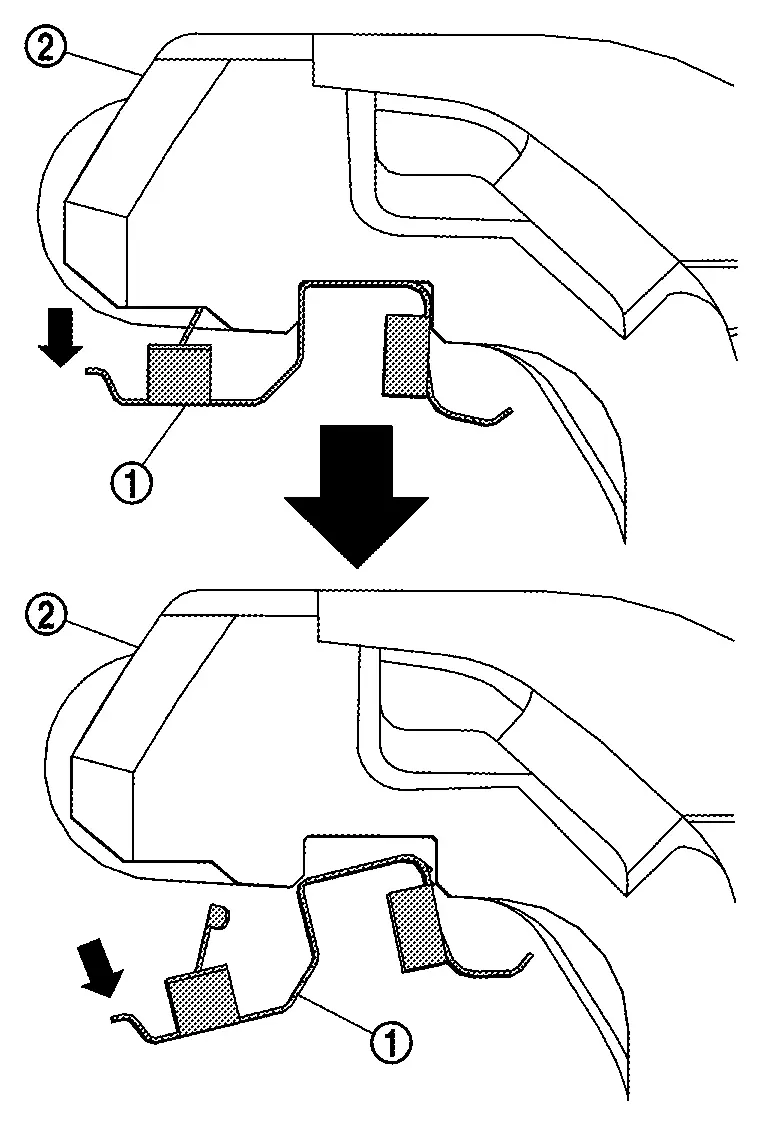 ②
①
②
①