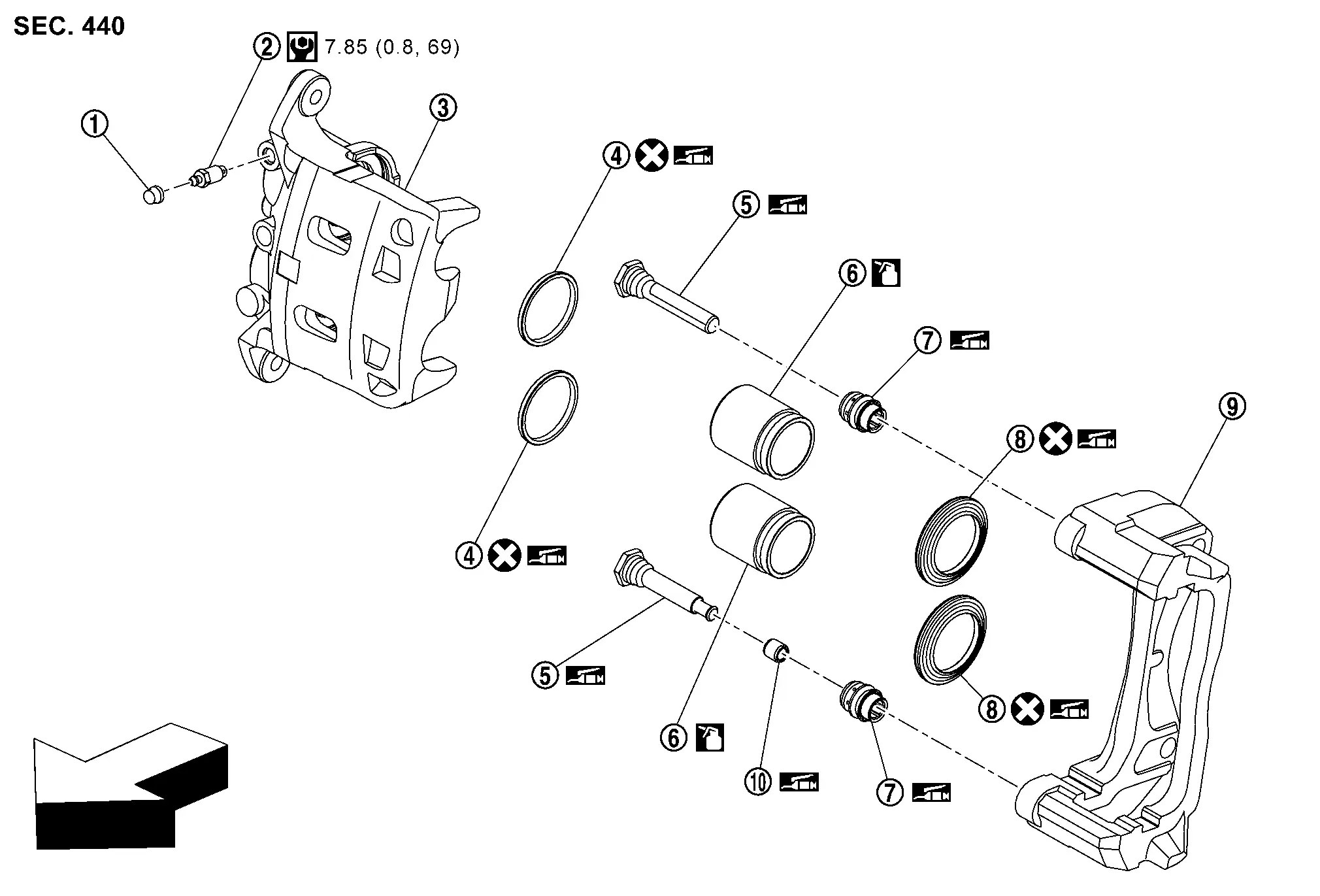 SEC. 440

2 7.85 (0.8, 69)
1
3
4
5
6
7
8
9
4
5
6
10
7
8