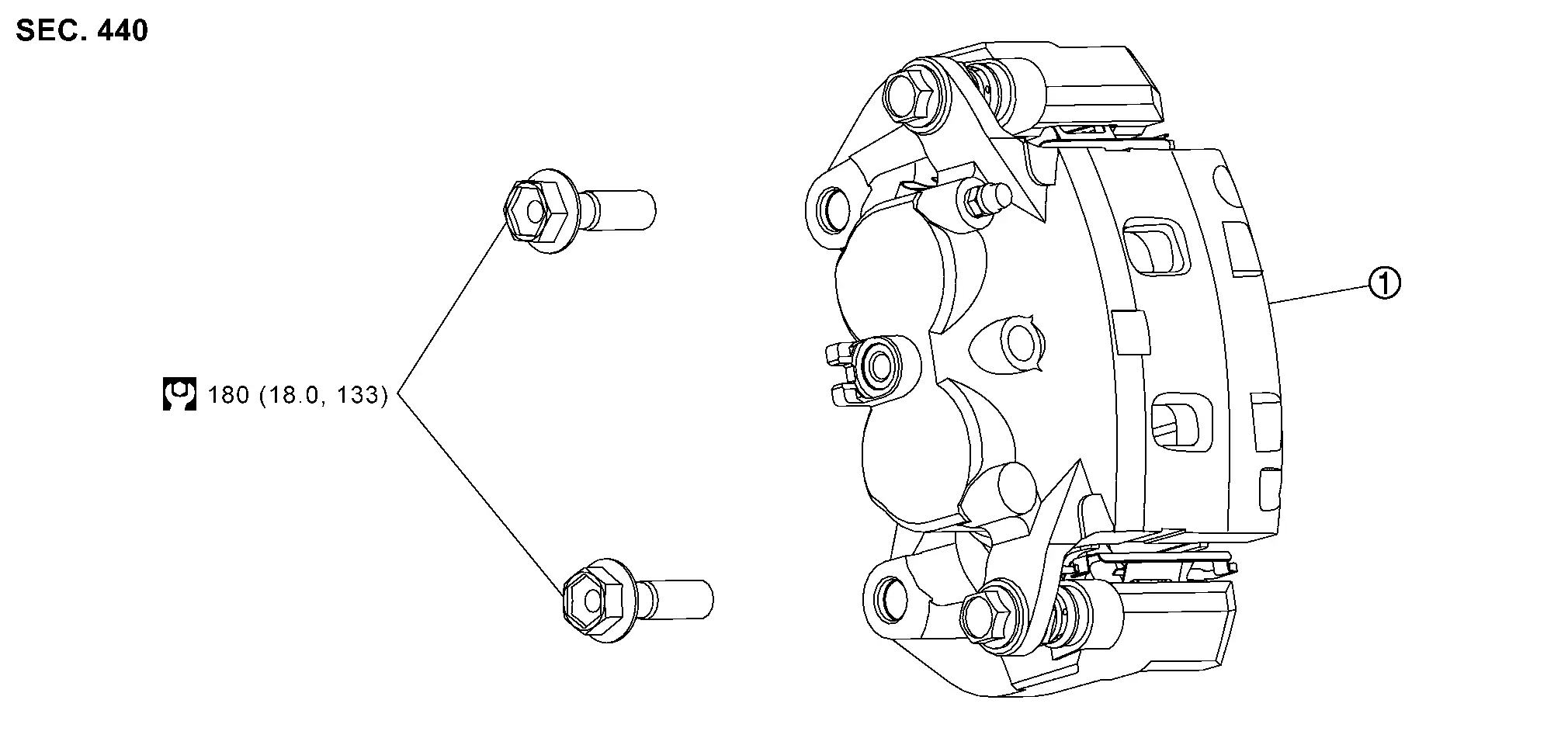 SEC. 440

180 (18.0, 133)

①