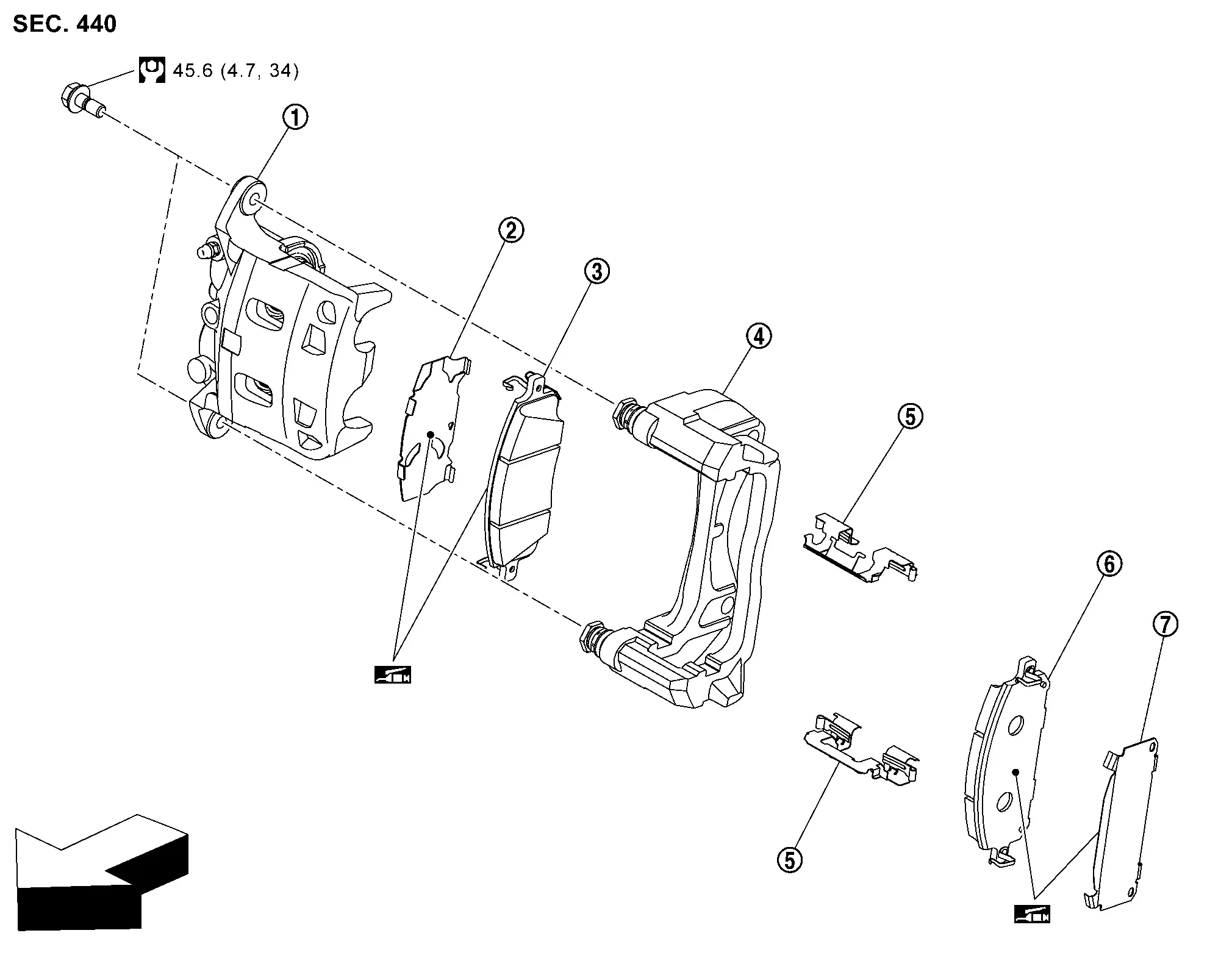 SEC. 440

45.6 (4.7, 34)

①

②

③

④

⑤

⑥

⑦

⑤