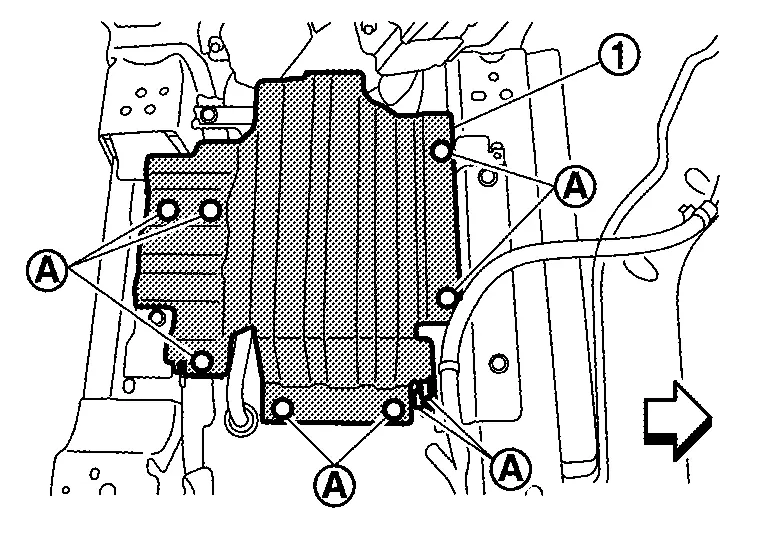 1
A
A
A
A