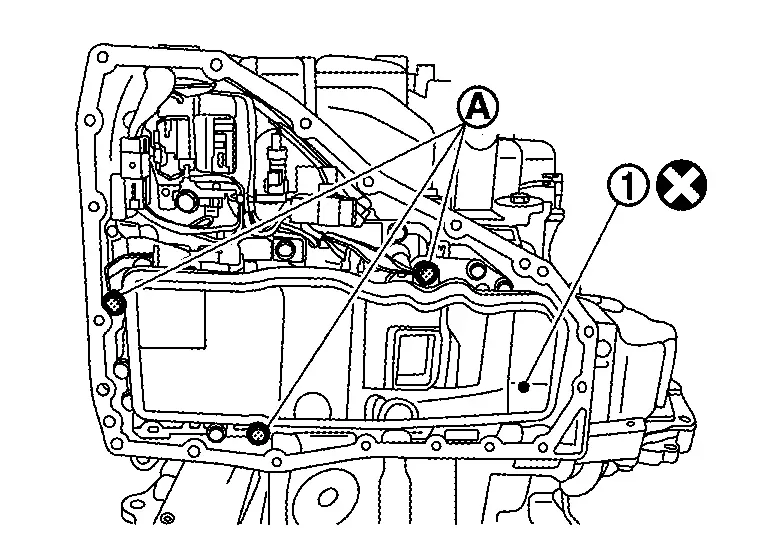 A
1