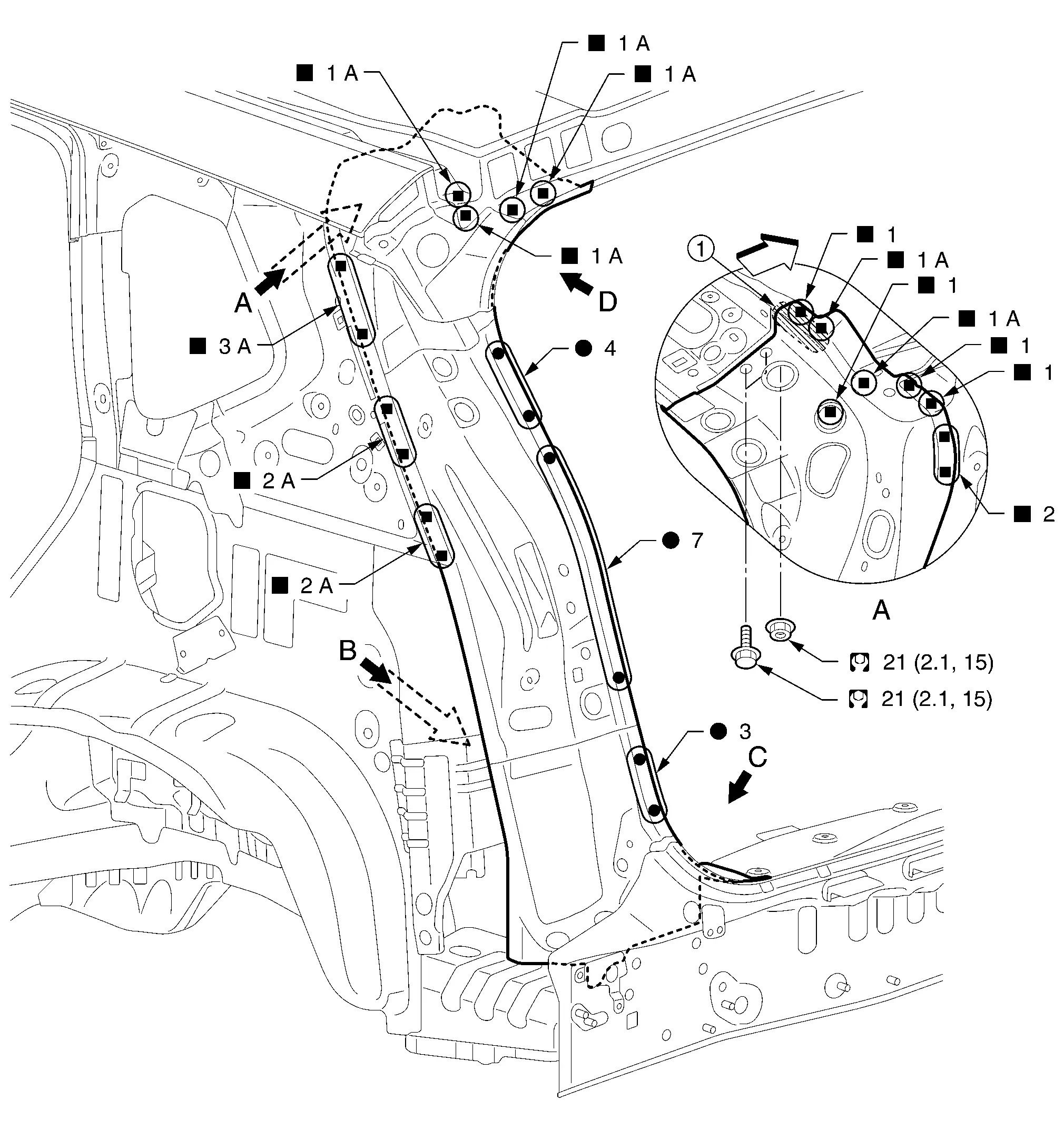 ■ 1 A
■ 1 A
■ 1 A
■ 1 A
A
D
■ 3 A
● 4
■ 2 A
● 7
■ 2 A
B
● 3
C
①
■ 1
■ 1 A
■ 1
■ 1 A
■ 1
■ 1
■ 2
A
21 (2.1, 15)
21 (2.1, 15)